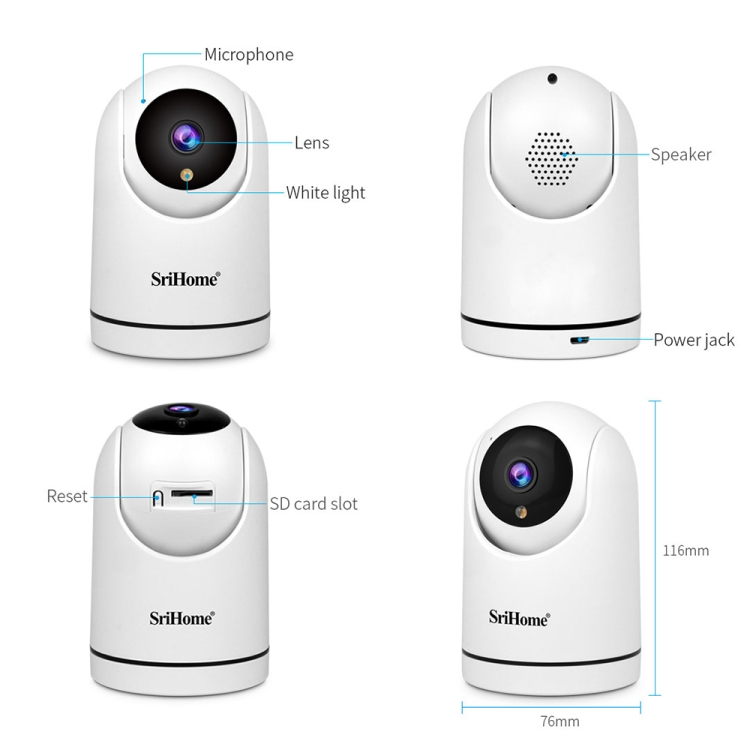 Microphone

Lens

White light

SriHome®

Speaker

Power jack

Reset

SD card slot

SriHome®

SriHome®

116mm

76mm