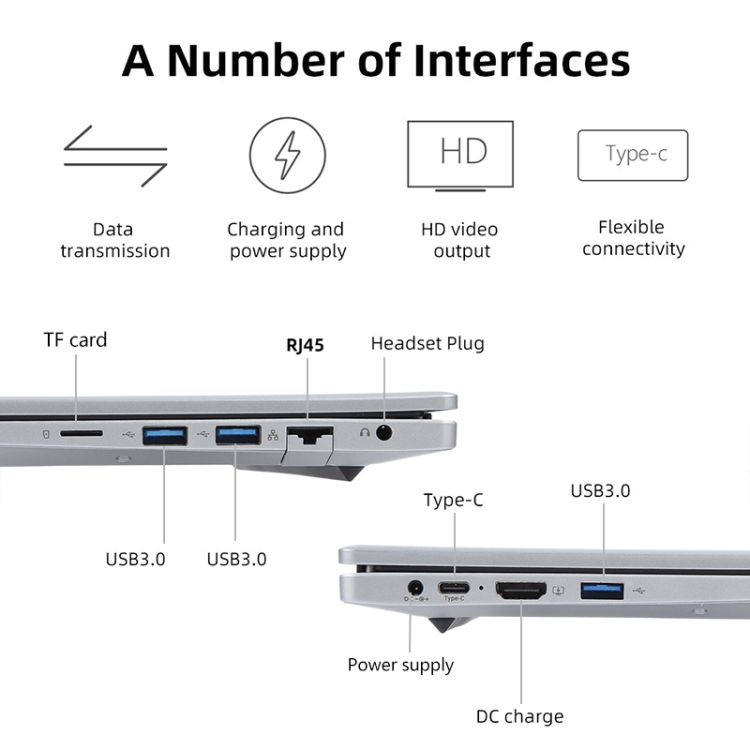 A Number of Interfaces

HD

Type-c

Data transmission

Charging and power supply

HD video output

Flexible connectivity

TF card

RJ45

Headset Plug

USB3.0

USB3.0

Type-C

USB3.0

Type-C

Power supply

DC charge