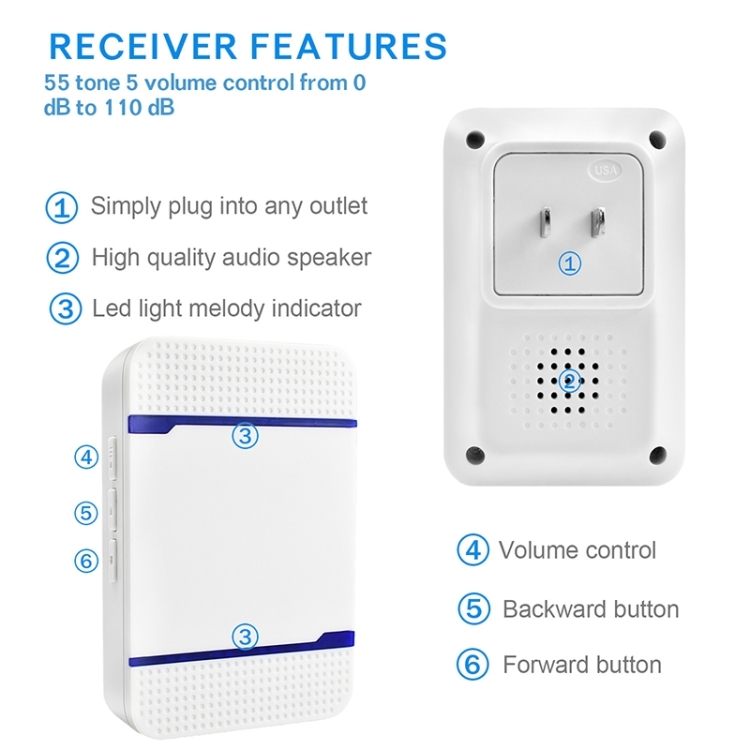 RECEIVER FEATURES
55 tone 5 volume control from 0 dB to 110 dB

① Simply plug into any outlet
② High quality audio speaker
③ Led light melody indicator

USA
①
②
③
④
⑤
⑥
③

④ Volume control
⑤ Backward button
⑥ Forward button