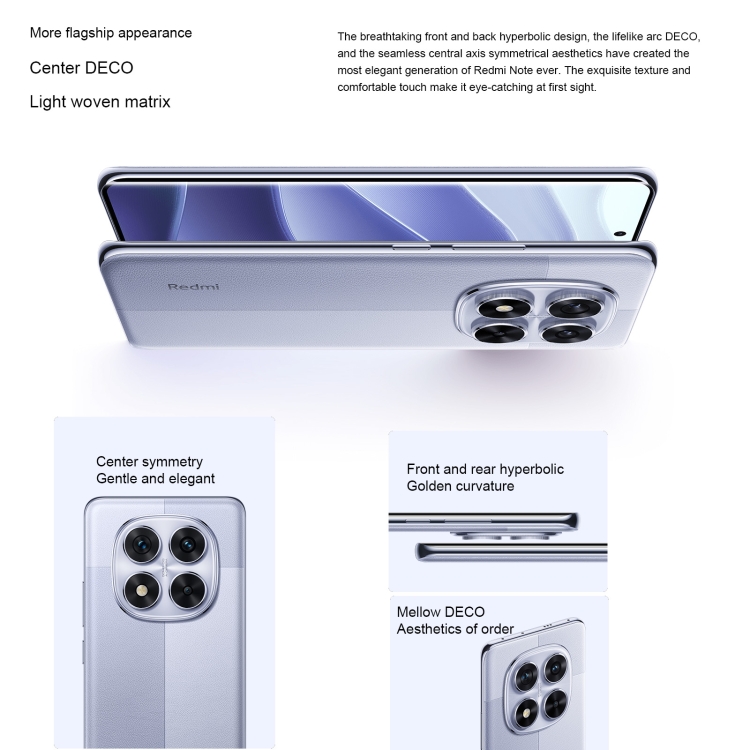 More flagship appearance

Center DECO

Light woven matrix

The breathtaking front and back hyperbolic design, the lifelike arc DECO, and the seamless central axis symmetrical aesthetics have created the most elegant generation of Redmi Note ever. The exquisite texture and comfortable touch make it eye-catching at first sight.

Redmi

Center symmetry
Gentle and elegant

Front and rear hyperbolic
Golden curvature

Mellow DECO
Aesthetics of order