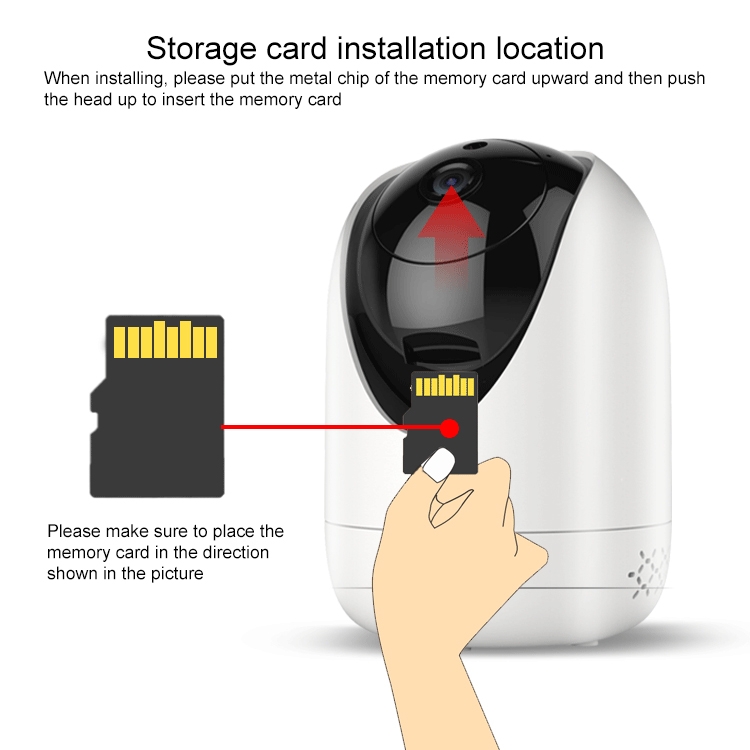 Storage card installation location

When installing, please put the metal chip of the memory card upward and then push the head up to insert the memory card

Please make sure to place the memory card in the direction shown in the picture